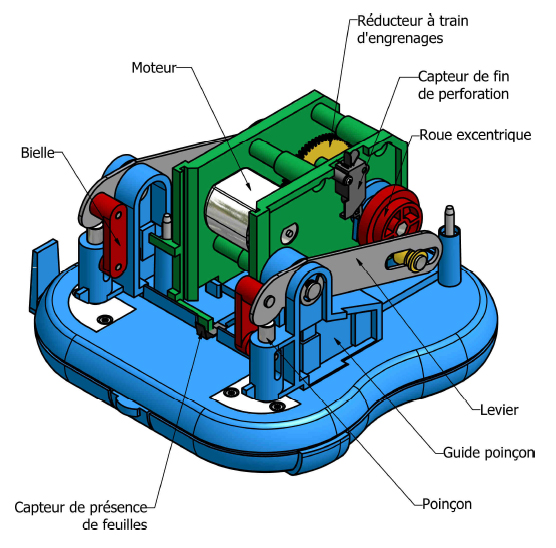 Réducteur à train d'engrenages

Moteur

Capteur de fin de perforation

Roue excentrique

Bielle

Levier

Guide poinçon

Poinçon

Capteur de présence de feuilles